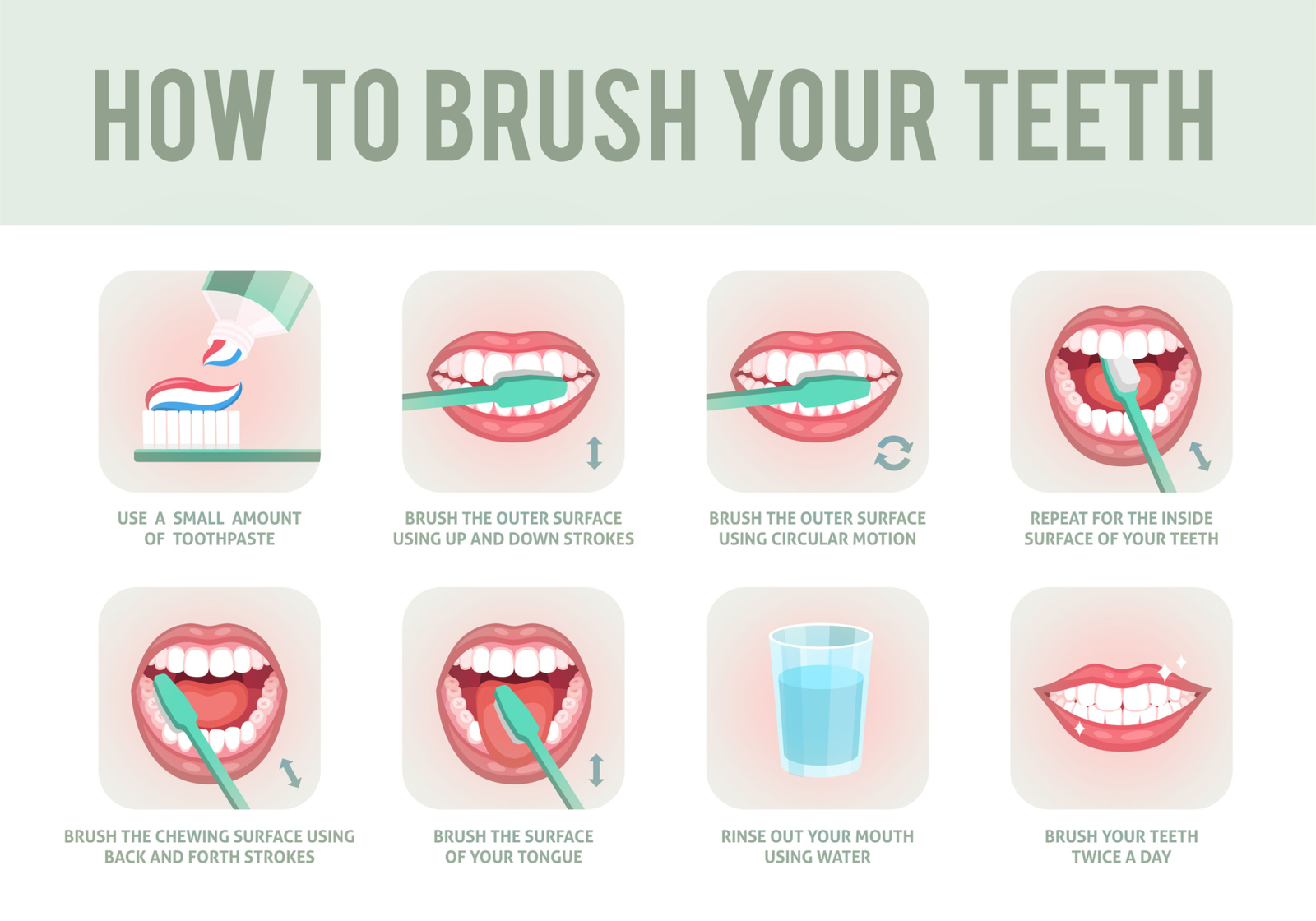 HOW TO BRUSH YOUR TEETH

USE A SMALL AMOUNT OF TOOTHPASTE

BRUSH THE OUTER SURFACE USING UP AND DOWN STROKES

BRUSH THE OUTER SURFACE USING CIRCULAR MOTION

REPEAT FOR THE INSIDE SURFACE OF YOUR TEETH

BRUSH THE CHEWING SURFACE USING BACK AND FORTH STROKES

BRUSH THE SURFACE OF YOUR TONGUE

RINSE OUT YOUR MOUTH USING WATER

BRUSH YOUR TEETH TWICE A DAY